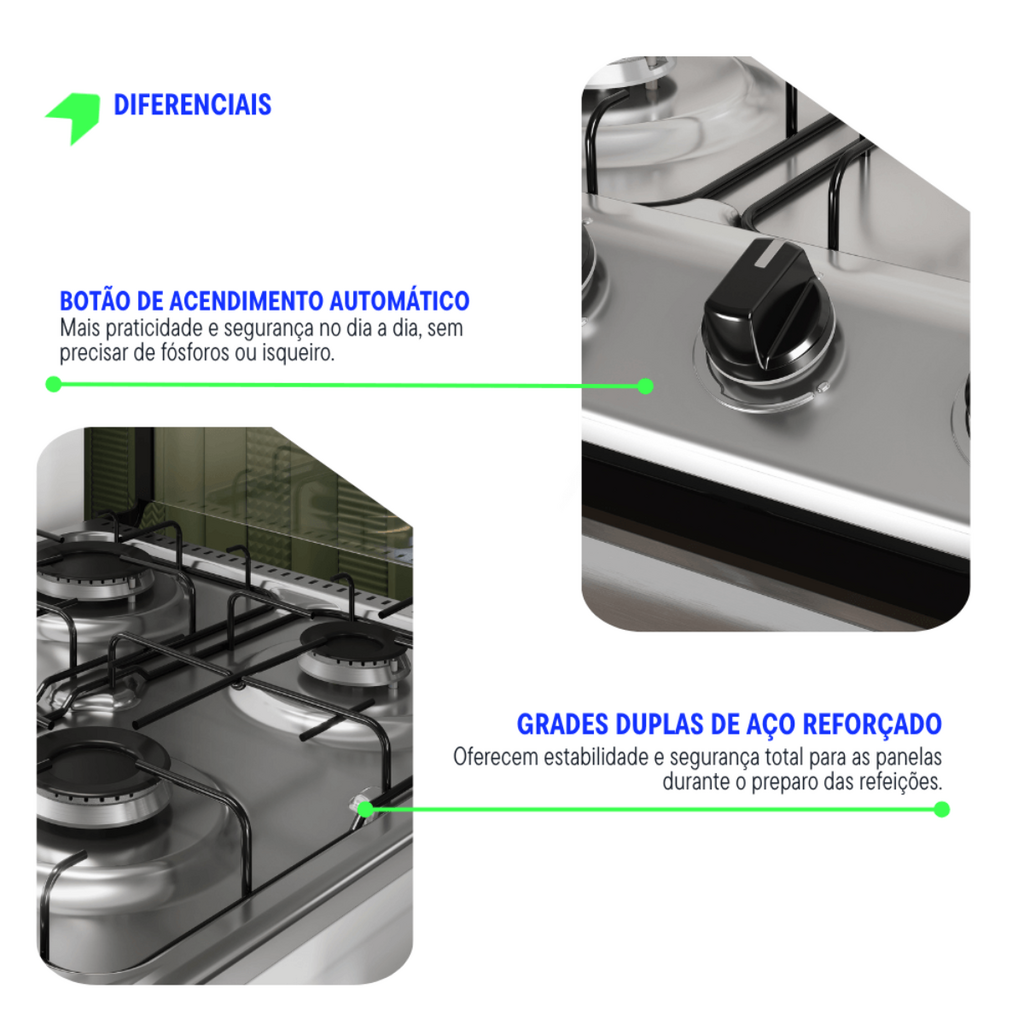 DIFERENCIAIS

BOTÃO DE ACENDIMENTO AUTOMÁTICO
Mais praticidade e segurança no dia a dia, sem precisar de fósforos ou isqueiro.

GRADES DUPLAS DE AÇO REFORÇADO
Oferecem estabilidade e segurança total para as panelas durante o preparo das refeições.