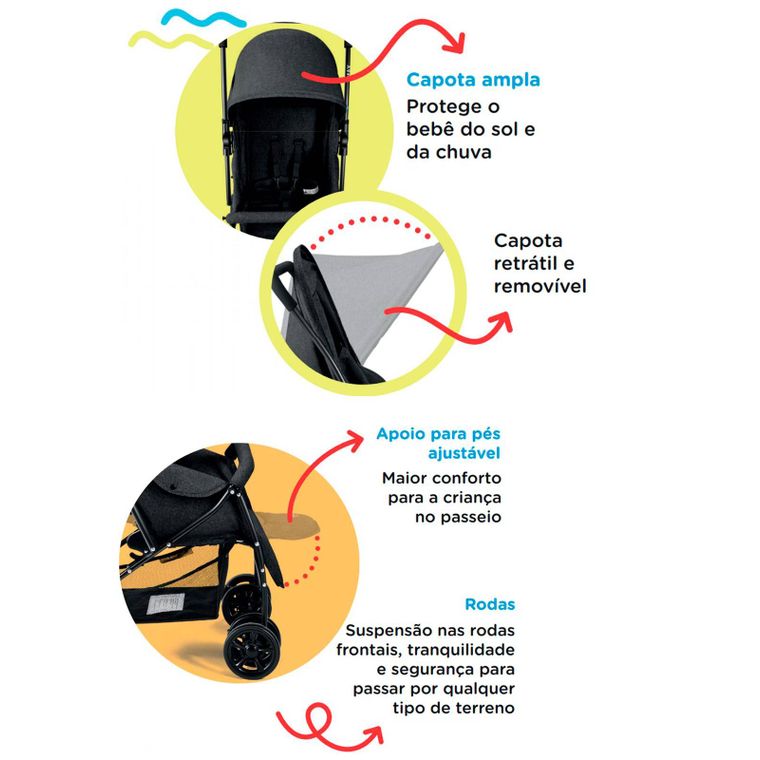 Capota ampla
Protege o bebê do sol e da chuva

Capota retrátil e removível

Apoio para pés ajustável
Maior conforto para a criança no passeio

Rodas
Suspensão nas rodas frontais, tranquilidade e segurança para passar por qualquer tipo de terreno