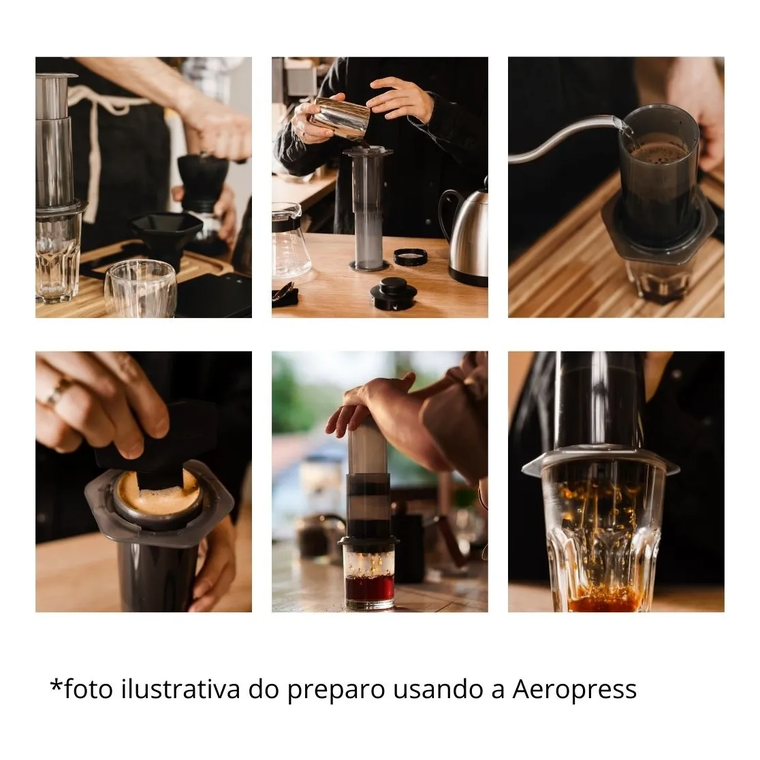 *foto ilustrativa do preparo usando a Aeropress