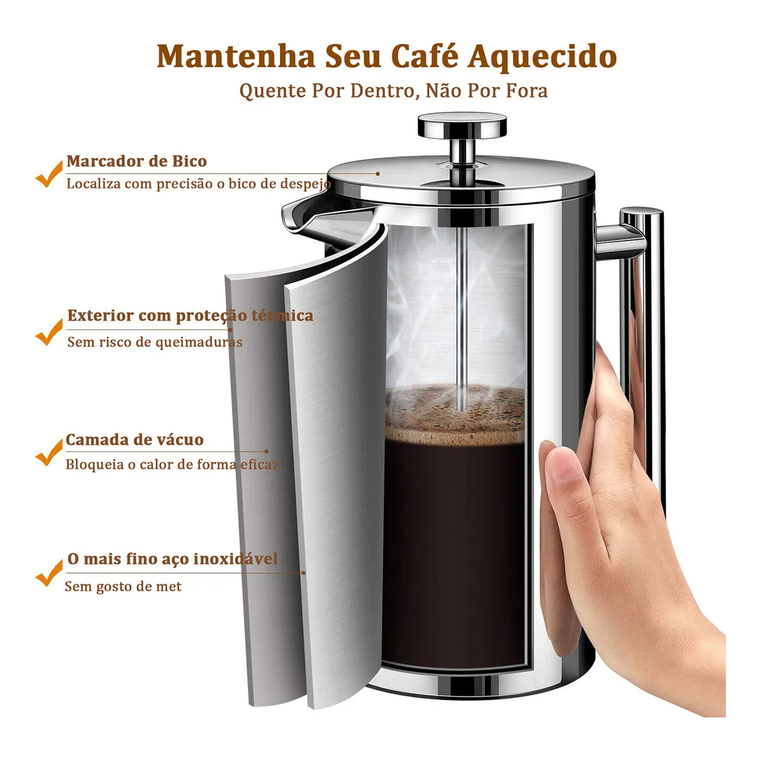 Mantenha Seu Café Aquecido
Quente Por Dentro, Não Por Fora

Marcador de Bico
Localiza com precisão o bico de despejo

Exterior com proteção térmica
Sem risco de queimaduras

Camada de vácuo
Bloqueia o calor de forma eficaz

O mais fino aço inoxidável
Sem gosto de met