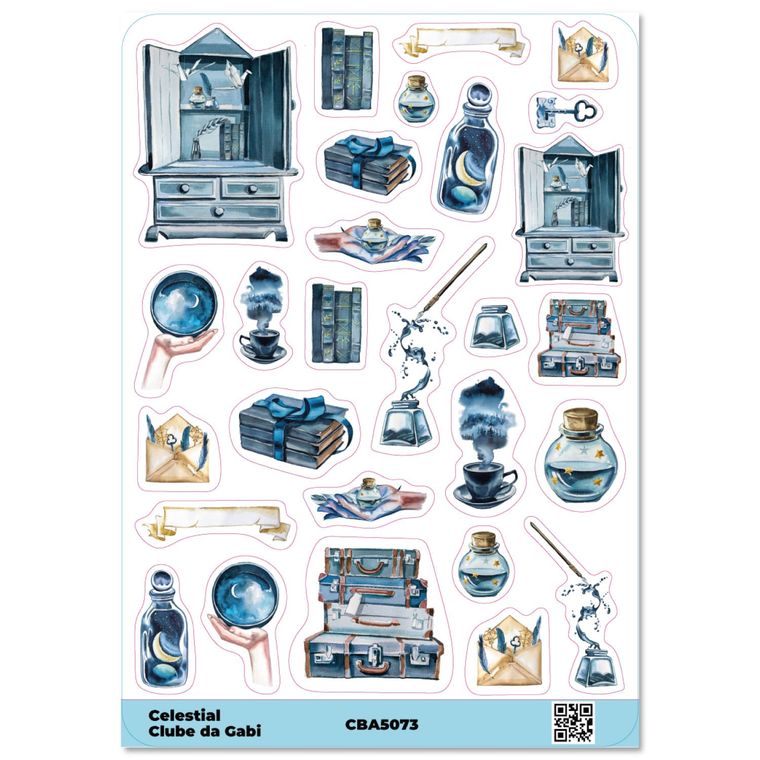 Celestial
Clube da Gabi

CBA5073